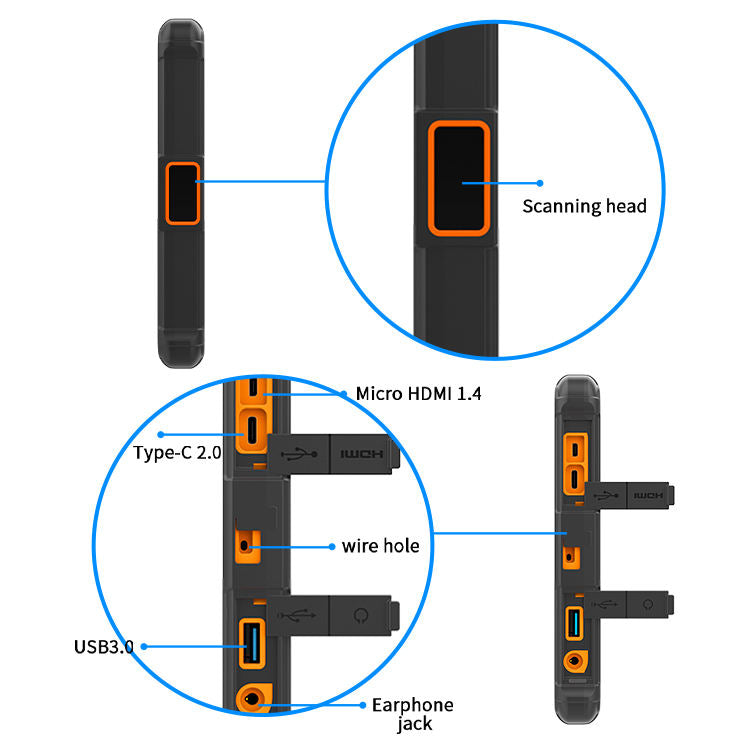 Scanning head

Micro HDMI 1.4

Type-C 2.0

HDMI

wire hole

USB3.0

Earphone jack

HDMI